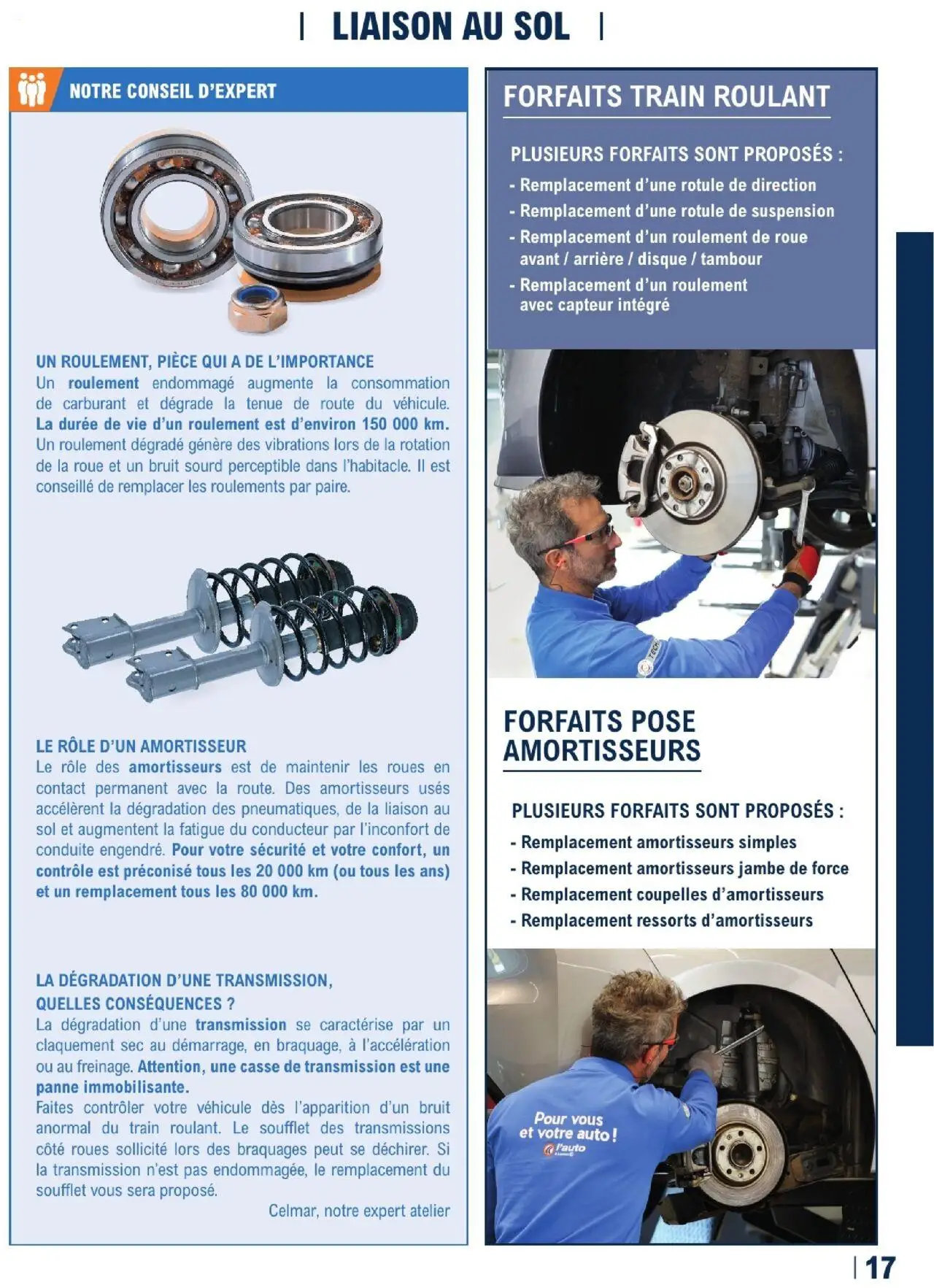 LIAISON AU SOL

NOTRE CONSEIL D'EXPERT

UN ROULEMENT, PIÈCE QUI A DE L'IMPORTANCE
Un roulement endommagé augmente la consommation de carburant et dégrade la tenue de route du véhicule. La durée de vie d'un roulement est d'environ 150 000 km. Un roulement dégradé génère des vibrations lors de la rotation de la roue et un bruit sourd perceptible dans l'habitacle. Il est conseillé de remplacer les roulements par paire.

LE RÔLE D'UN AMORTISSEUR
Le rôle des amortisseurs est de maintenir les roues en contact permanent avec la route. Des amortisseurs usés accélèrent la dégradation des pneumatiques, de la liaison au sol et augmentent la fatigue du conducteur par l'inconfort de conduite engendré. Pour votre sécurité et votre confort, un contrôle est préconisé tous les 20 000 km (ou tous les ans) et un remplacement tous les 80 000 km.

LA DÉGRADATION D'UNE TRANSMISSION, QUELLES CONSÉQUENCES ?
La dégradation d'une transmission se caractérise par un claquement sec au démarrage, en braquage, à l'accélération ou au freinage. Attention, une casse de transmission est une panne immobilisante.
Faites contrôler votre véhicule dès l'apparition d'un bruit anormal du train roulant. Le soufflet des transmissions côté roues sollicité lors des braquages peut se déchirer. Si la transmission n'est pas endommagée, le remplacement du soufflet vous sera proposé.
Celmar, notre expert atelier

FORFAITS TRAIN ROULANT

PLUSIEURS FORFAITS SONT PROPOSÉS :
- Remplacement d'une rotule de direction
- Remplacement d'une rotule de suspension
- Remplacement d'un roulement de roue avant / arrière / disque / tambour
- Remplacement d'un roulement avec capteur intégré

FORFAITS POSE AMORTISSEURS

PLUSIEURS FORFAITS SONT PROPOSÉS :
- Remplacement amortisseurs simples
- Remplacement amortisseurs jambe de force
- Remplacement coupelles d'amortisseurs
- Remplacement ressorts d'amortisseurs

Pour vous et votre auto !
l'auto

17