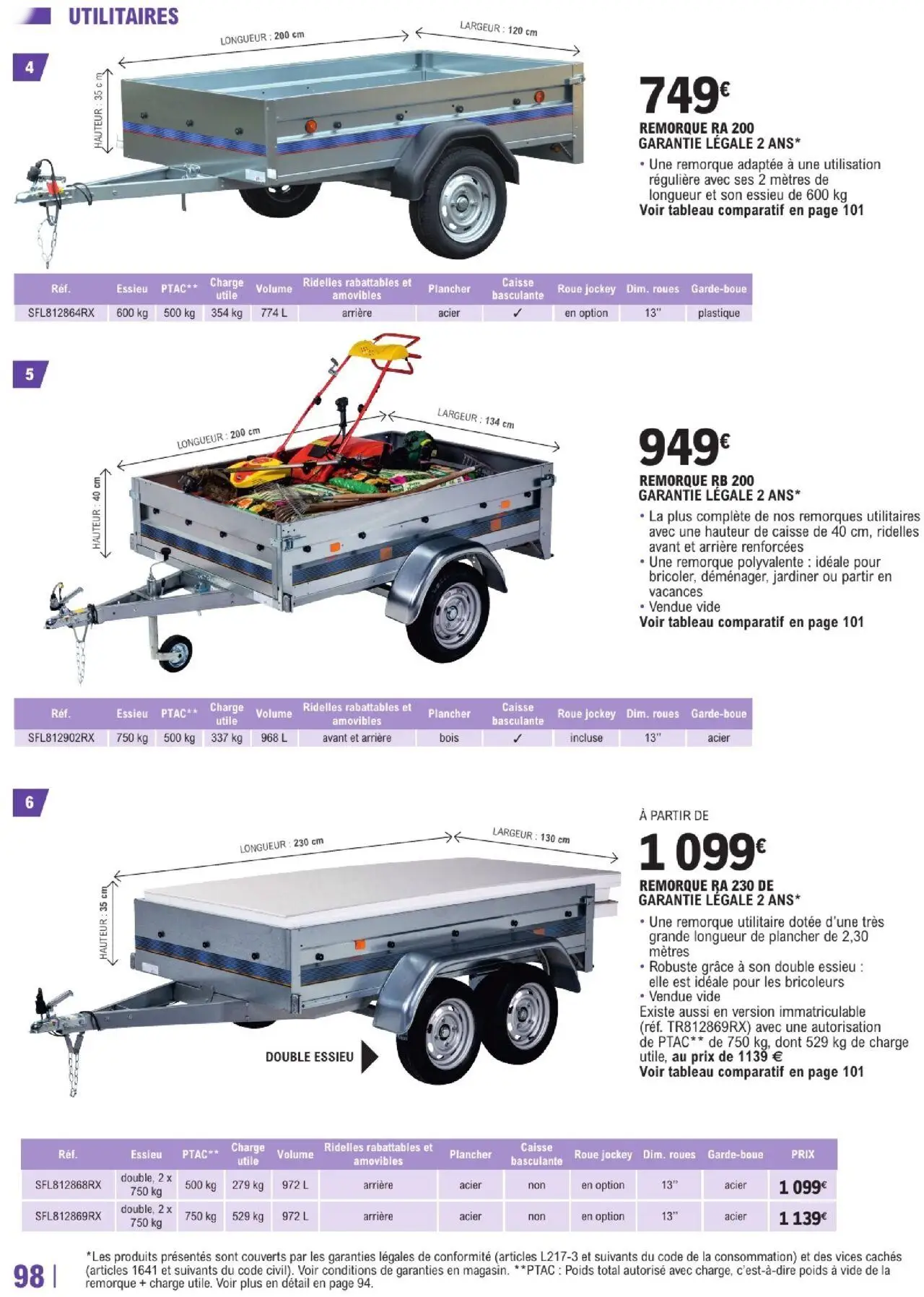 UTILITAIRES

4

LONGUEUR : 200 cm
LARGEUR : 120 cm
HAUTEUR : 35 cm

749€
REMORQUE RA 200
GARANTIE LÉGALE 2 ANS*
• Une remorque adaptée à une utilisation régulière avec ses 2 mètres de longueur et son essieu de 600 kg
Voir tableau comparatif en page 101

| Réf. | Essieu | PTAC** | Charge utile | Volume | Ridelles rabattables et amovibles | Plancher | Caisse basculante | Roue jockey | Dim. roues | Garde-boue |
|---|---|---|---|---|---|---|---|---|---|---|
| SFL812864RX | 600 kg | 500 kg | 354 kg | 774 L | arrière | acier | ✓ | en option | 13" | plastique |

5

LONGUEUR : 200 cm
LARGEUR : 134 cm
HAUTEUR : 40 cm

949€
REMORQUE RB 200
GARANTIE LÉGALE 2 ANS*
• La plus complète de nos remorques utilitaires avec une hauteur de caisse de 40 cm, ridelles avant et arrière renforcées
• Une remorque polyvalente : idéale pour bricoler, déménager, jardiner ou partir en vacances
• Vendue vide
Voir tableau comparatif en page 101

| Réf. | Essieu | PTAC** | Charge utile | Volume | Ridelles rabattables et amovibles | Plancher | Caisse basculante | Roue jockey | Dim. roues | Garde-boue |
|---|---|---|---|---|---|---|---|---|---|---|
| SFL812902RX | 750 kg | 500 kg | 337 kg | 968 L | avant et arrière | bois | ✓ | incluse | 13" | acier |

6

LONGUEUR : 230 cm
LARGEUR : 130 cm
HAUTEUR : 35 cm

DOUBLE ESSIEU

À PARTIR DE
1 099€
REMORQUE RA 230 DE
GARANTIE LÉGALE 2 ANS*
• Une remorque utilitaire dotée d'une très grande longueur de plancher de 2,30 mètres
• Robuste grâce à son double essieu : elle est idéale pour les bricoleurs
• Vendue vide
Existe aussi en version immatriculable (réf. TR812869RX) avec une autorisation de PTAC** de 750 kg, dont 529 kg de charge utile, au prix de 1139 €
Voir tableau comparatif en page 101

| Réf. | Essieu | PTAC** | Charge utile | Volume | Ridelles rabattables et amovibles | Plancher | Caisse basculante | Roue jockey | Dim. roues | Garde-boue | PRIX |
|---|---|---|---|---|---|---|---|---|---|---|---|
| SFL812868RX | double, 2 x 750 kg | 500 kg | 279 kg | 972 L | arrière | acier | non | en option | 13" | acier | 1 099€ |
| SFL812869RX | double, 2 x 750 kg | 750 kg | 529 kg | 972 L | arrière | acier | non | en option | 13" | acier | 1 139€ |

98 | *Les produits présentés sont couverts par les garanties légales de conformité (articles L217-3 et suivants du code de la consommation) et des vices cachés (articles 1641 et suivants du code civil). Voir conditions de garanties en magasin. **PTAC : Poids total autorisé avec charge, c'est-à-dire poids à vide de la remorque + charge utile. Voir plus en détail en page 94.