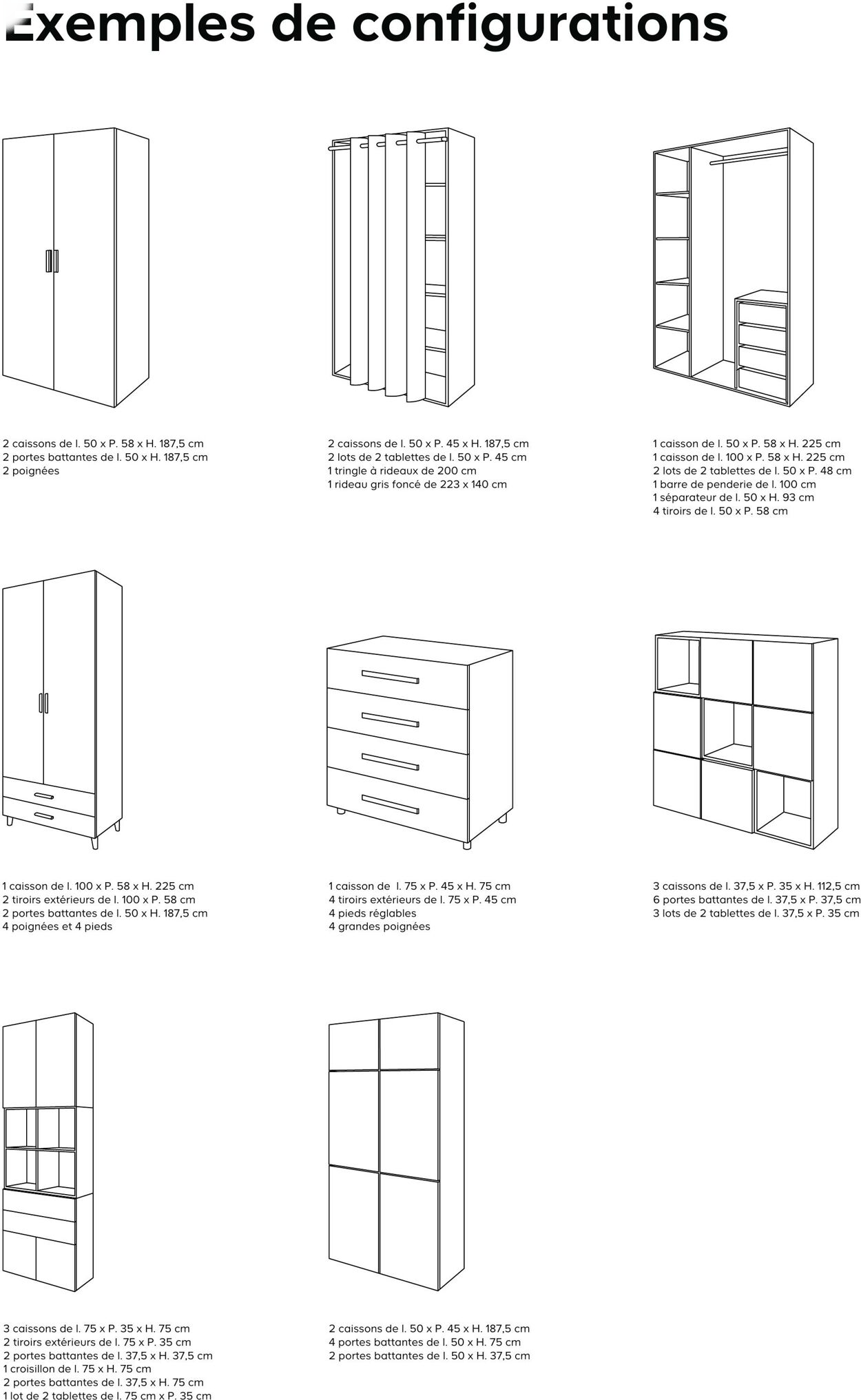 Exemples de configurations

2 caissons de l. 50 x P. 58 x H. 187,5 cm
2 portes battantes de l. 50 x H. 187,5 cm
2 poignées

2 caissons de l. 50 x P. 45 x H. 187,5 cm
2 lots de 2 tablettes de l. 50 x P. 45 cm
1 tringle à rideaux de 200 cm
1 rideau gris foncé de 223 x 140 cm

1 caisson de l. 50 x P. 58 x H. 225 cm
1 caisson de l. 100 x P. 58 x H. 225 cm
2 lots de 2 tablettes de l. 50 x P. 48 cm
1 barre de penderie de l. 100 cm
1 séparateur de l. 50 x H. 93 cm
4 tiroirs de l. 50 x P. 58 cm

1 caisson de l. 100 x P. 58 x H. 225 cm
2 tiroirs extérieurs de l. 100 x P. 58 cm
2 portes battantes de l. 50 x H. 187,5 cm
4 poignées et 4 pieds

1 caisson de l. 75 x P. 45 x H. 75 cm
4 tiroirs extérieurs de l. 75 x P. 45 cm
4 pieds réglables
4 grandes poignées

3 caissons de l. 37,5 x P. 35 x H. 112,5 cm
6 portes battantes de l. 37,5 x P. 37,5 cm
3 lots de 2 tablettes de l. 37,5 x P. 35 cm

3 caissons de l. 75 x P. 35 x H. 75 cm
2 tiroirs extérieurs de l. 75 x P. 35 cm
2 portes battantes de l. 37,5 x H. 37,5 cm
1 croisillon de l. 75 x H. 75 cm
2 portes battantes de l. 37,5 x H. 75 cm
1 lot de 2 tablettes de l. 75 cm x P. 35 cm

2 caissons de l. 50 x P. 45 x H. 187,5 cm
4 portes battantes de l. 50 x H. 75 cm
2 portes battantes de l. 50 x H. 37,5 cm