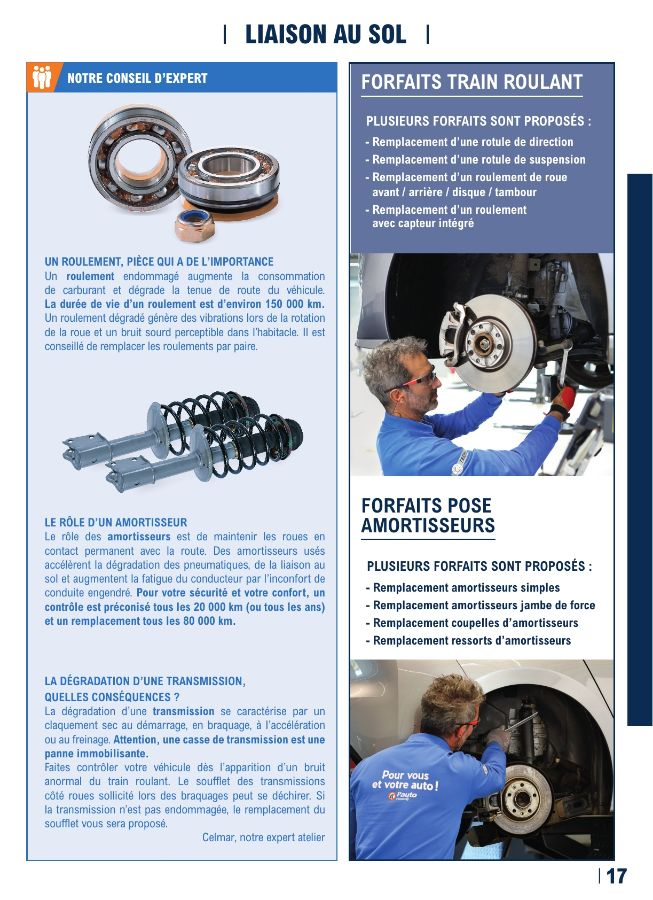 | LIAISON AU SOL |

NOTRE CONSEIL D'EXPERT

UN ROULEMENT, PIÈCE QUI A DE L'IMPORTANCE
Un roulement endommagé augmente la consommation de carburant et dégrade la tenue de route du véhicule. La durée de vie d'un roulement est d'environ 150 000 km. Un roulement dégradé génère des vibrations lors de la rotation de la roue et un bruit sourd perceptible dans l'habitacle. Il est conseillé de remplacer les roulements par paire.

LE RÔLE D'UN AMORTISSEUR
Le rôle des amortisseurs est de maintenir les roues en contact permanent avec la route. Des amortisseurs usés accélèrent la dégradation des pneumatiques, de la liaison au sol et augmentent la fatigue du conducteur par l'inconfort de conduite engendré. Pour votre sécurité et votre confort, un contrôle est préconisé tous les 20 000 km (ou tous les ans) et un remplacement tous les 80 000 km.

LA DÉGRADATION D'UNE TRANSMISSION, QUELLES CONSÉQUENCES ?
La dégradation d'une transmission se caractérise par un claquement sec au démarrage, en braquage, à l'accélération ou au freinage. Attention, une casse de transmission est une panne immobilisante.
Faites contrôler votre véhicule dès l'apparition d'un bruit anormal du train roulant. Le soufflet des transmissions côté roues sollicité lors des braquages peut se déchirer. Si la transmission n'est pas endommagée, le remplacement du soufflet vous sera proposé.

Celmar, notre expert atelier

FORFAITS TRAIN ROULANT

PLUSIEURS FORFAITS SONT PROPOSÉS :
- Remplacement d'une rotule de direction
- Remplacement d'une rotule de suspension
- Remplacement d'un roulement de roue avant / arrière / disque / tambour
- Remplacement d'un roulement avec capteur intégré

FORFAITS POSE AMORTISSEURS

PLUSIEURS FORFAITS SONT PROPOSÉS :
- Remplacement amortisseurs simples
- Remplacement amortisseurs jambe de force
- Remplacement coupelles d'amortisseurs
- Remplacement ressorts d'amortisseurs

Pour vous et votre auto ! l'auto

| 17