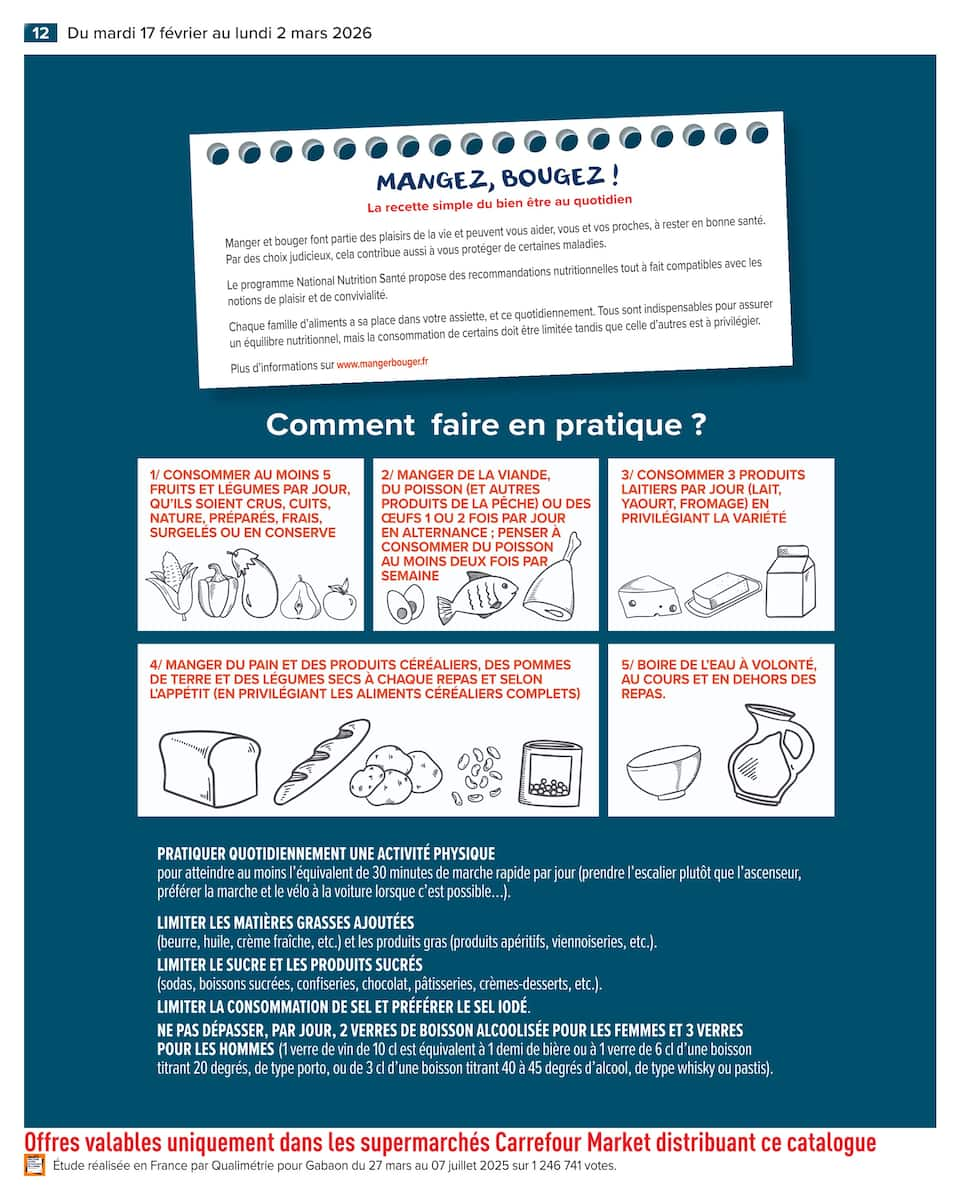 12 Du mardi 17 février au lundi 2 mars 2026

MANGEZ, BOUGEZ !
La recette simple du bien être au quotidien

Manger et bouger font partie des plaisirs de la vie et peuvent vous aider, vous et vos proches, à rester en bonne santé. Par des choix judicieux, cela contribue aussi à vous protéger de certaines maladies.

Le programme National Nutrition Santé propose des recommandations nutritionnelles tout à fait compatibles avec les notions de plaisir et de convivialité.

Chaque famille d'aliments a sa place dans votre assiette, et ce quotidiennement. Tous sont indispensables pour assurer un équilibre nutritionnel, mais la consommation de certains doit être limitée tandis que celle d'autres est à privilégier.

Plus d'informations sur www.mangerbouger.fr

Comment faire en pratique ?

1/ CONSOMMER AU MOINS 5 FRUITS ET LÉGUMES PAR JOUR, QU'ILS SOIENT CRUS, CUITS, NATURE, PRÉPARÉS, FRAIS, SURGELÉS OU EN CONSERVE

2/ MANGER DE LA VIANDE, DU POISSON (ET AUTRES PRODUITS DE LA PÊCHE) OU DES ŒUFS 1 OU 2 FOIS PAR JOUR EN ALTERNANCE ; PENSER À CONSOMMER DU POISSON AU MOINS DEUX FOIS PAR SEMAINE

3/ CONSOMMER 3 PRODUITS LAITIERS PAR JOUR (LAIT, YAOURT, FROMAGE) EN PRIVILÉGIANT LA VARIÉTÉ

4/ MANGER DU PAIN ET DES PRODUITS CÉRÉALIERS, DES POMMES DE TERRE ET DES LÉGUMES SECS À CHAQUE REPAS ET SELON L'APPÉTIT (EN PRIVILÉGIANT LES ALIMENTS CÉRÉALIERS COMPLETS)

5/ BOIRE DE L'EAU À VOLONTÉ, AU COURS ET EN DEHORS DES REPAS.

PRATIQUER QUOTIDIENNEMENT UNE ACTIVITÉ PHYSIQUE
pour atteindre au moins l'équivalent de 30 minutes de marche rapide par jour (prendre l'escalier plutôt que l'ascenseur, préférer la marche et le vélo à la voiture lorsque c'est possible...).

LIMITER LES MATIÈRES GRASSES AJOUTÉES
(beurre, huile, crème fraîche, etc.) et les produits gras (produits apéritifs, viennoiseries, etc.).
LIMITER LE SUCRE ET LES PRODUITS SUCRÉS
(sodas, boissons sucrées, confiseries, chocolat, pâtisseries, crèmes-desserts, etc.).
LIMITER LA CONSOMMATION DE SEL ET PRÉFÉRER LE SEL IODÉ.
NE PAS DÉPASSER, PAR JOUR, 2 VERRES DE BOISSON ALCOOLISÉE POUR LES FEMMES ET 3 VERRES POUR LES HOMMES (1 verre de vin de 10 cl est équivalent à 1 demi de bière ou à 1 verre de 6 cl d'une boisson titrant 20 degrés, de type porto, ou de 3 cl d'une boisson titrant 40 à 45 degrés d'alcool, de type whisky ou pastis).

Offres valables uniquement dans les supermarchés Carrefour Market distribuant ce catalogue
Étude réalisée en France par Qualimétrie pour Gabaon du 27 mars au 07 juillet 2025 sur 1 246 741 votes.