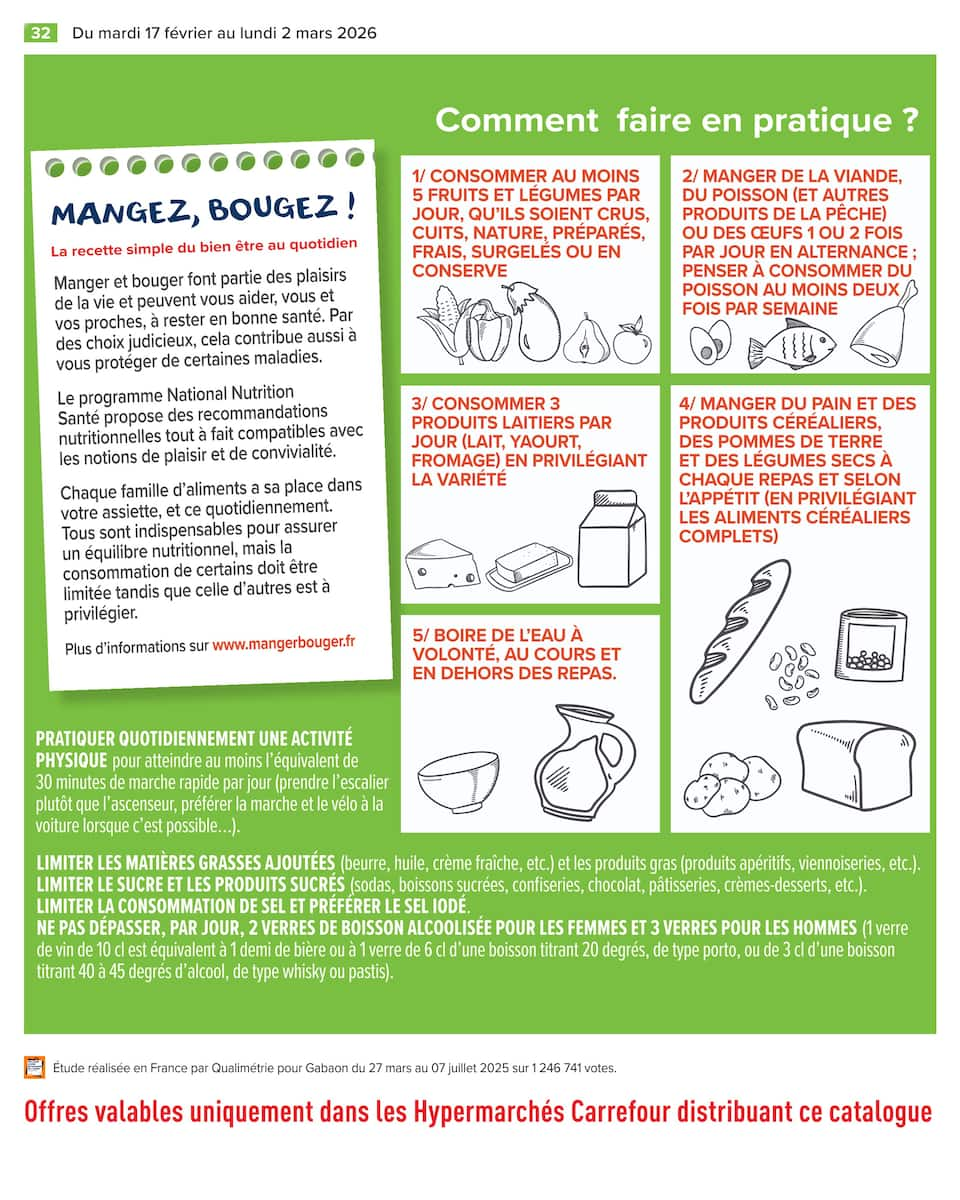 32 Du mardi 17 février au lundi 2 mars 2026

Comment faire en pratique ?

MANGEZ, BOUGEZ !

La recette simple du bien être au quotidien

Manger et bouger font partie des plaisirs de la vie et peuvent vous aider, vous et vos proches, à rester en bonne santé. Par des choix judicieux, cela contribue aussi à vous protéger de certaines maladies.

Le programme National Nutrition Santé propose des recommandations nutritionnelles tout à fait compatibles avec les notions de plaisir et de convivialité.

Chaque famille d'aliments a sa place dans votre assiette, et ce quotidiennement. Tous sont indispensables pour assurer un équilibre nutritionnel, mais la consommation de certains doit être limitée tandis que celle d'autres est à privilégier.

Plus d'informations sur www.mangerbouger.fr

1/ CONSOMMER AU MOINS 5 FRUITS ET LÉGUMES PAR JOUR, QU'ILS SOIENT CRUS, CUITS, NATURE, PRÉPARÉS, FRAIS, SURGELÉS OU EN CONSERVE

2/ MANGER DE LA VIANDE, DU POISSON (ET AUTRES PRODUITS DE LA PÊCHE) OU DES ŒUFS 1 OU 2 FOIS PAR JOUR EN ALTERNANCE ; PENSER À CONSOMMER DU POISSON AU MOINS DEUX FOIS PAR SEMAINE

3/ CONSOMMER 3 PRODUITS LAITIERS PAR JOUR (LAIT, YAOURT, FROMAGE) EN PRIVILÉGIANT LA VARIÉTÉ

4/ MANGER DU PAIN ET DES PRODUITS CÉRÉALIERS, DES POMMES DE TERRE ET DES LÉGUMES SECS À CHAQUE REPAS ET SELON L'APPÉTIT (EN PRIVILÉGIANT LES ALIMENTS CÉRÉALIERS COMPLETS)

5/ BOIRE DE L'EAU À VOLONTÉ, AU COURS ET EN DEHORS DES REPAS.

PRATIQUER QUOTIDIENNEMENT UNE ACTIVITÉ PHYSIQUE pour atteindre au moins l'équivalent de 30 minutes de marche rapide par jour (prendre l'escalier plutôt que l'ascenseur, préférer la marche et le vélo à la voiture lorsque c'est possible...).

LIMITER LES MATIÈRES GRASSES AJOUTÉES (beurre, huile, crème fraîche, etc.) et les produits gras (produits apéritifs, viennoiseries, etc.).
LIMITER LE SUCRE ET LES PRODUITS SUCRÉS (sodas, boissons sucrées, confiseries, chocolat, pâtisseries, crèmes-desserts, etc.).
LIMITER LA CONSOMMATION DE SEL ET PRÉFÉRER LE SEL IODÉ.
NE PAS DÉPASSER, PAR JOUR, 2 VERRES DE BOISSON ALCOOLISÉE POUR LES FEMMES ET 3 VERRES POUR LES HOMMES (1 verre de vin de 10 cl est équivalent à 1 demi de bière ou à 1 verre de 6 cl d'une boisson titrant 20 degrés, de type porto, ou de 3 cl d'une boisson titrant 40 à 45 degrés d'alcool, de type whisky ou pastis).

Étude réalisée en France par Qualimétrie pour Gabaon du 27 mars au 07 juillet 2025 sur 1 246 741 votes.

Offres valables uniquement dans les Hypermarchés Carrefour distribuant ce catalogue