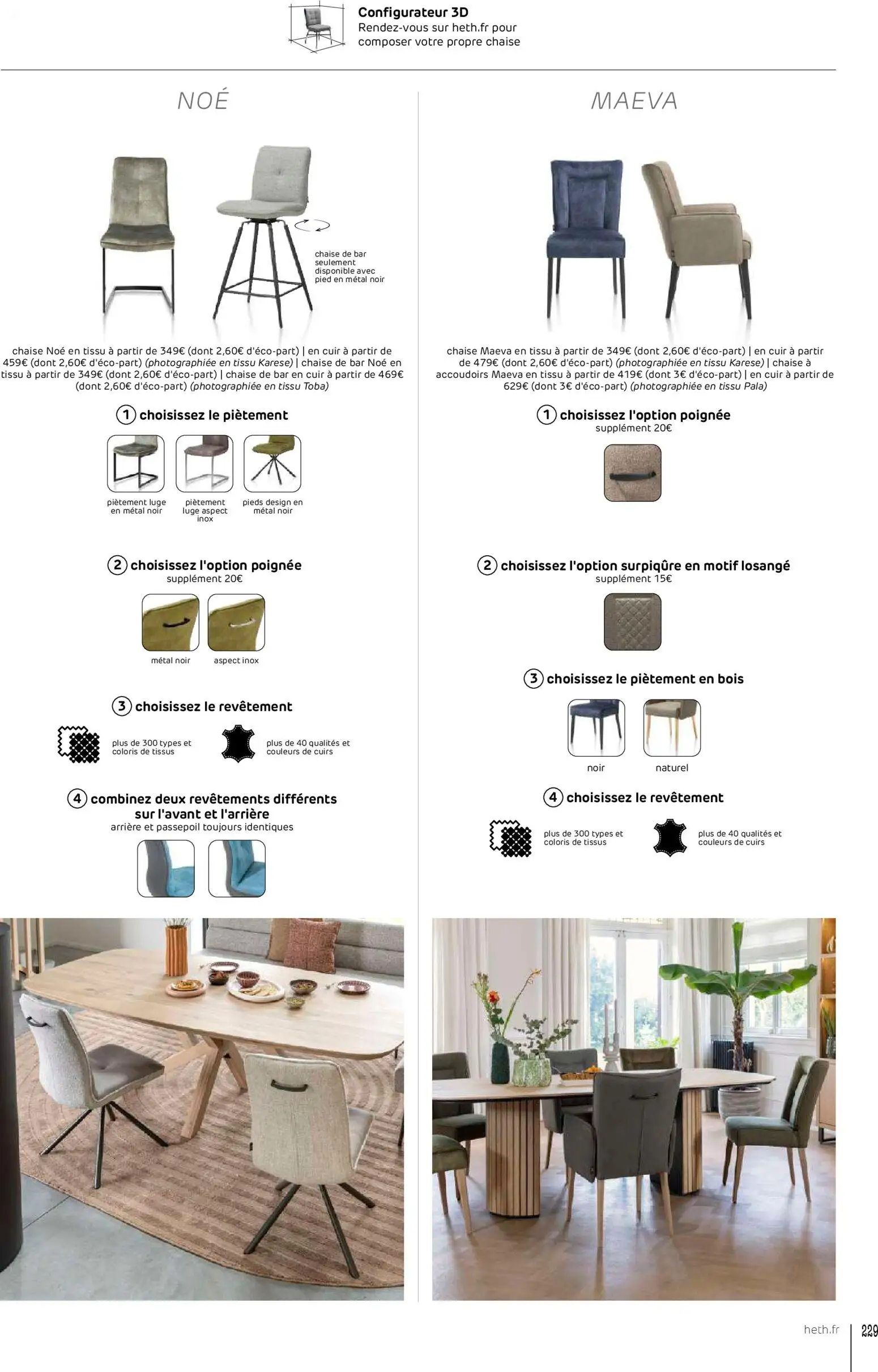 Configurateur 3D
Rendez-vous sur heth.fr pour composer votre propre chaise

NOÉ

chaise de bar seulement disponible avec pied en métal noir

chaise Noé en tissu à partir de 349€ (dont 2,60€ d'éco-part) | en cuir à partir de 459€ (dont 2,60€ d'éco-part) (photographiée en tissu Karese) | chaise de bar Noé en tissu à partir de 349€ (dont 2,60€ d'éco-part) | chaise de bar en cuir à partir de 469€ (dont 2,60€ d'éco-part) (photographiée en tissu Toba)

1 choisissez le piètement

piètement luge en métal noir

piètement luge aspect inox

pieds design en métal noir

2 choisissez l'option poignée
supplément 20€

métal noir

aspect inox

3 choisissez le revêtement

plus de 300 types et coloris de tissus

plus de 40 qualités et couleurs de cuirs

4 combinez deux revêtements différents sur l'avant et l'arrière
arrière et passepoil toujours identiques

MAEVA

chaise Maeva en tissu à partir de 349€ (dont 2,60€ d'éco-part) | en cuir à partir de 479€ (dont 2,60€ d'éco-part) (photographiée en tissu Karese) | chaise à accoudoirs Maeva en tissu à partir de 419€ (dont 3€ d'éco-part) | en cuir à partir de 629€ (dont 3€ d'éco-part) (photographiée en tissu Pala)

1 choisissez l'option poignée
supplément 20€

2 choisissez l'option surpiqûre en motif losangé
supplément 15€

3 choisissez le piètement en bois

noir

naturel

4 choisissez le revêtement

plus de 300 types et coloris de tissus

plus de 40 qualités et couleurs de cuirs

heth.fr

229