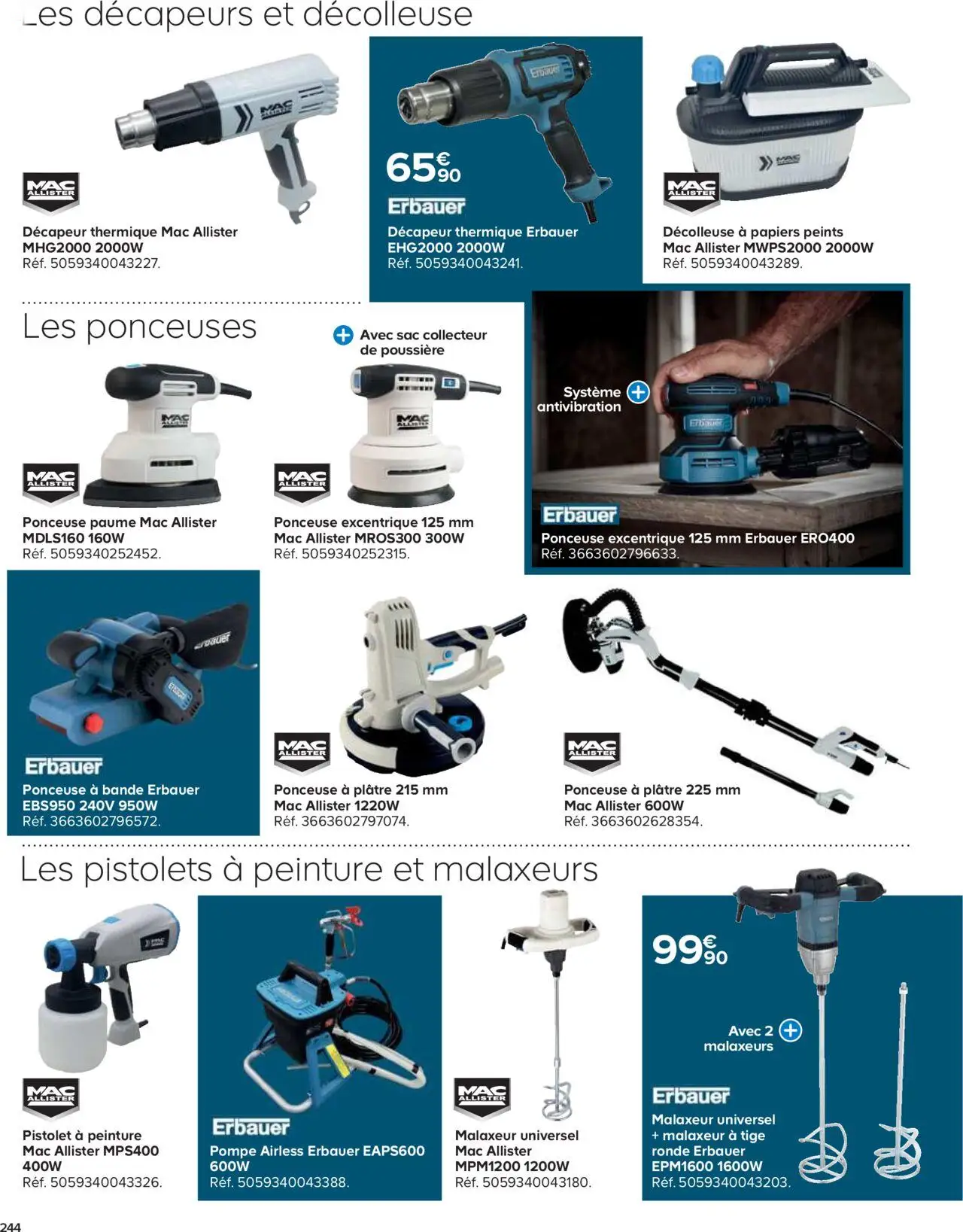 Les décapeurs et décolleuse

MAC ALLISTER

Décapeur thermique Mac Allister MHG2000 2000W
Réf. 5059340043227.

65€90

Erbauer

Décapeur thermique Erbauer EHG2000 2000W
Réf. 5059340043241.

MAC ALLISTER

Décolleuse à papiers peints Mac Allister MWPS2000 2000W
Réf. 5059340043289.

Les ponceuses

MAC ALLISTER

Ponceuse paume Mac Allister MDLS160 160W
Réf. 5059340252452.

Avec sac collecteur de poussière

MAC ALLISTER

Ponceuse excentrique 125 mm Mac Allister MROS300 300W
Réf. 5059340252315.

Système antivibration

Erbauer

Ponceuse excentrique 125 mm Erbauer ERO400
Réf. 3663602796633.

Erbauer

Ponceuse à bande Erbauer EBS950 240V 950W
Réf. 3663602796572.

MAC ALLISTER

Ponceuse à plâtre 215 mm Mac Allister 1220W
Réf. 3663602797074.

MAC ALLISTER

Ponceuse à plâtre 225 mm Mac Allister 600W
Réf. 3663602628354.

Les pistolets à peinture et malaxeurs

MAC ALLISTER

Pistolet à peinture Mac Allister MPS400 400W
Réf. 5059340043326.

Erbauer

Pompe Airless Erbauer EAPS600 600W
Réf. 5059340043388.

MAC ALLISTER

Malaxeur universel Mac Allister MPM1200 1200W
Réf. 5059340043180.

99€90

Avec 2 malaxeurs

Erbauer

Malaxeur universel + malaxeur à tige ronde Erbauer EPM1600 1600W
Réf. 5059340043203.

244