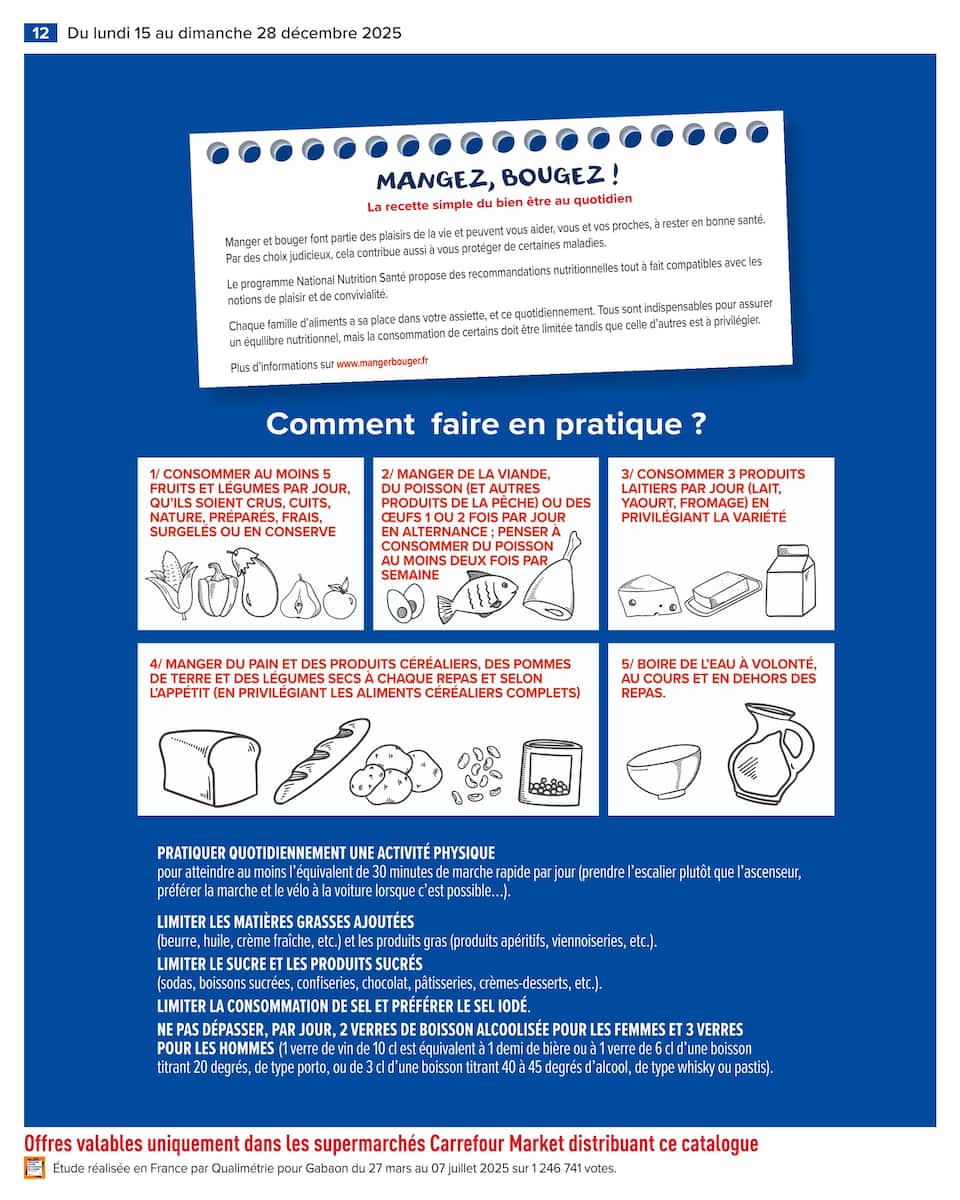 12 Du lundi 15 au dimanche 28 décembre 2025

MANGEZ, BOUGEZ !
La recette simple du bien être au quotidien

Manger et bouger font partie des plaisirs de la vie et peuvent vous aider, vous et vos proches, à rester en bonne santé. Par des choix judicieux, cela contribue aussi à vous protéger de certaines maladies.

Le programme National Nutrition Santé propose des recommandations nutritionnelles tout à fait compatibles avec les notions de plaisir et de convivialité.

Chaque famille d'aliments a sa place dans votre assiette, et ce quotidiennement. Tous sont indispensables pour assurer un équilibre nutritionnel, mais la consommation de certains doit être limitée tandis que celle d'autres est à privilégier.

Plus d'informations sur www.mangerbouger.fr

Comment faire en pratique ?

1/ CONSOMMER AU MOINS 5 FRUITS ET LÉGUMES PAR JOUR, QU'ILS SOIENT CRUS, CUITS, NATURE, PRÉPARÉS, FRAIS, SURGELÉS OU EN CONSERVE

2/ MANGER DE LA VIANDE, DU POISSON (ET AUTRES PRODUITS DE LA PÊCHE) OU DES ŒUFS 1 OU 2 FOIS PAR JOUR EN ALTERNANCE ; PENSER À CONSOMMER DU POISSON AU MOINS DEUX FOIS PAR SEMAINE

3/ CONSOMMER 3 PRODUITS LAITIERS PAR JOUR (LAIT, YAOURT, FROMAGE) EN PRIVILÉGIANT LA VARIÉTÉ

4/ MANGER DU PAIN ET DES PRODUITS CÉRÉALIERS, DES POMMES DE TERRE ET DES LÉGUMES SECS À CHAQUE REPAS ET SELON L'APPÉTIT (EN PRIVILÉGIANT LES ALIMENTS CÉRÉALIERS COMPLETS)

5/ BOIRE DE L'EAU À VOLONTÉ, AU COURS ET EN DEHORS DES REPAS.

PRATIQUER QUOTIDIENNEMENT UNE ACTIVITÉ PHYSIQUE
pour atteindre au moins l'équivalent de 30 minutes de marche rapide par jour (prendre l'escalier plutôt que l'ascenseur, préférer la marche et le vélo à la voiture lorsque c'est possible...).

LIMITER LES MATIÈRES GRASSES AJOUTÉES
(beurre, huile, crème fraîche, etc.) et les produits gras (produits apéritifs, viennoiseries, etc.).
LIMITER LE SUCRE ET LES PRODUITS SUCRÉS
(sodas, boissons sucrées, confiseries, chocolat, pâtisseries, crèmes-desserts, etc.).
LIMITER LA CONSOMMATION DE SEL ET PRÉFÉRER LE SEL IODÉ.
NE PAS DÉPASSER, PAR JOUR, 2 VERRES DE BOISSON ALCOOLISÉE POUR LES FEMMES ET 3 VERRES POUR LES HOMMES (1 verre de vin de 10 cl est équivalent à 1 demi de bière ou à 1 verre de 6 cl d'une boisson titrant 20 degrés, de type porto, ou de 3 cl d'une boisson titrant 40 à 45 degrés d'alcool, de type whisky ou pastis).

Offres valables uniquement dans les supermarchés Carrefour Market distribuant ce catalogue
Étude réalisée en France par Qualimétrie pour Gabaon du 27 mars au 07 juillet 2025 sur 1 246 741 votes.